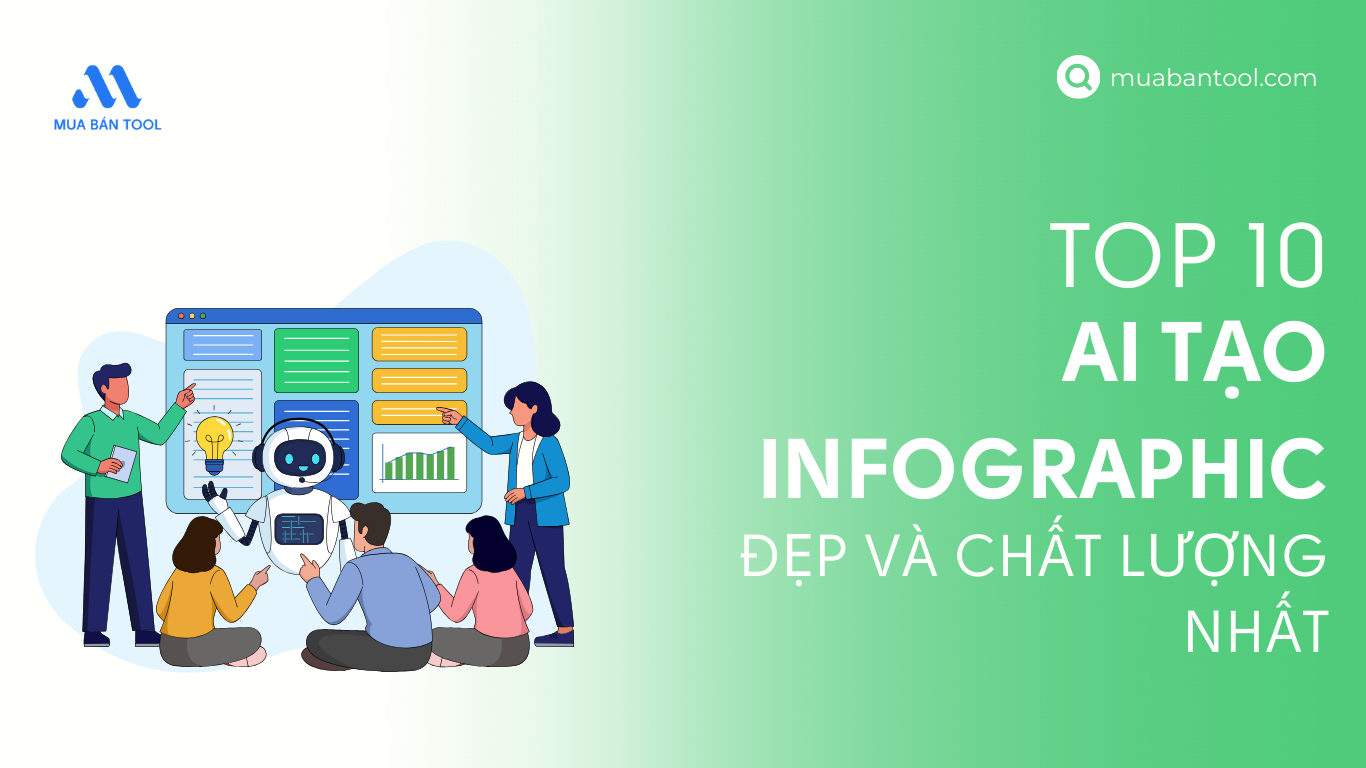 MUA BÁN TOOL

muabantool.com

TOP 10
AI TẠO
INFOGRAPHIC
ĐẸP VÀ CHẤT LƯỢNG
NHẤT